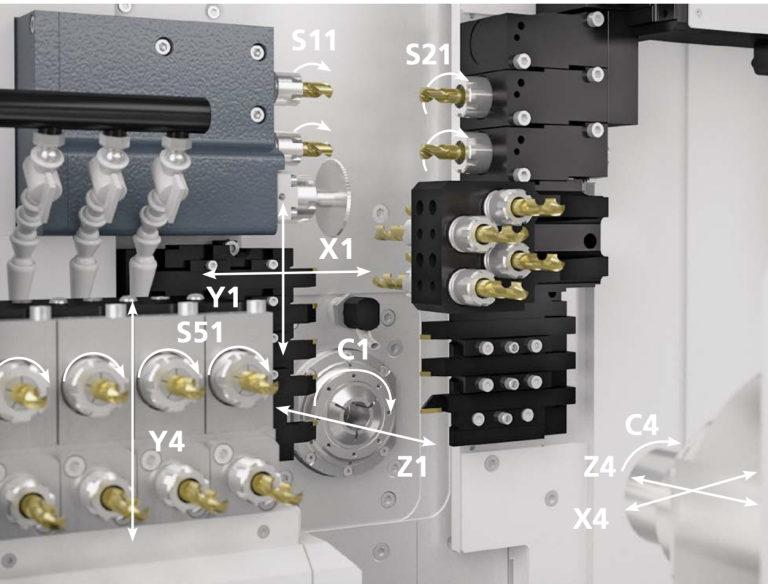 S11
S21
X1
Y1
S51
C1
Y4
Z1
C4
Z4
X4